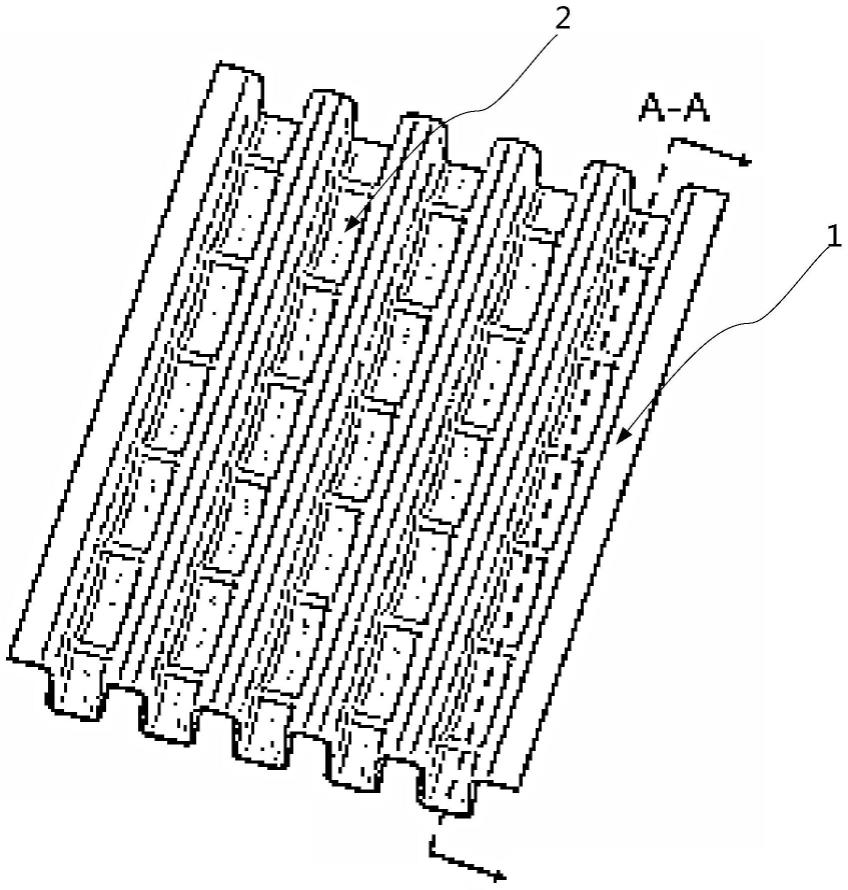 2
A-A
1