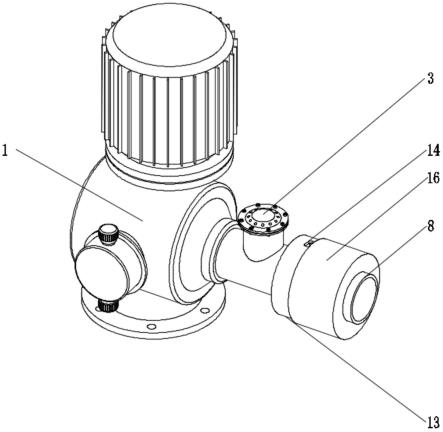 3
1
14
16
8
13