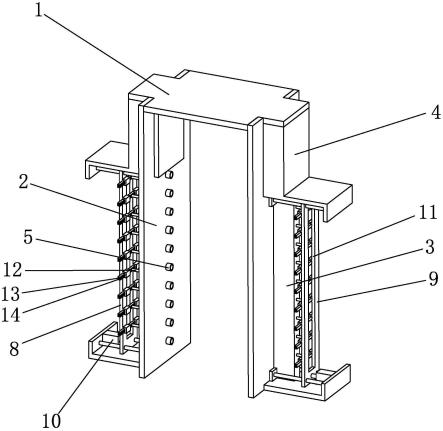 1
4
2
11
5
3
12
9
13
14
8
10