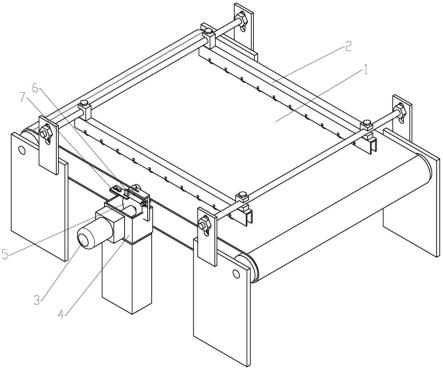 2
1
6
7
5
3
4