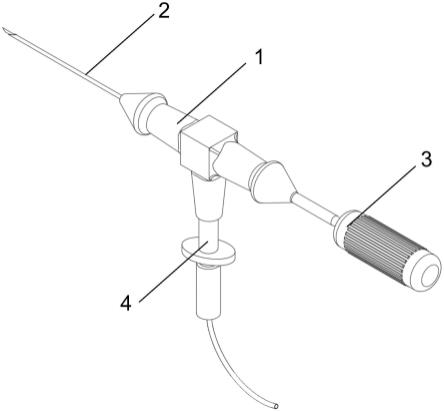 2
1
3
4