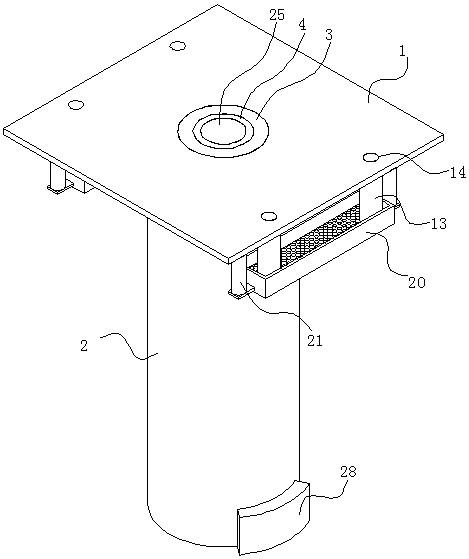 25
4
3
1
14
13
20
21
2
28