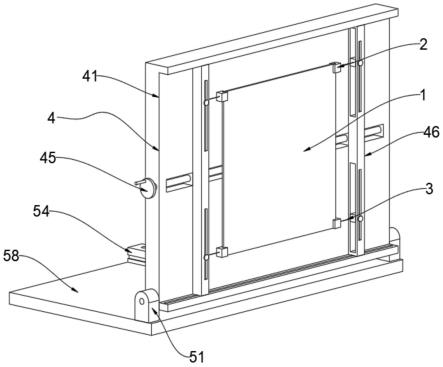 2
41
1
4
46
45
3
54
58
51