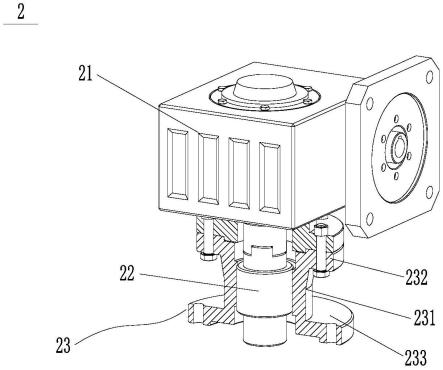 2

21

22

232

231

23

233