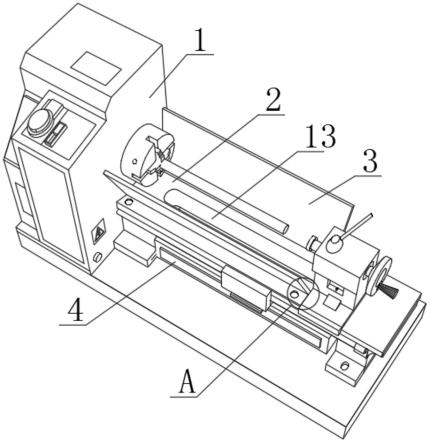 1
2
13
3
4
A