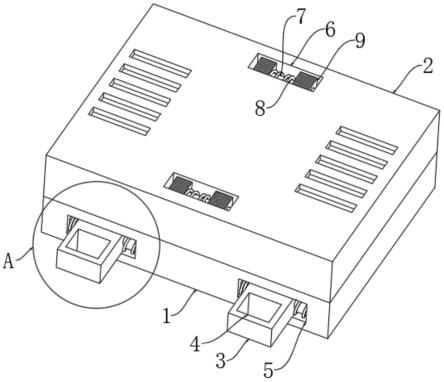 7
6
9
2
8
A
1
4
3
5