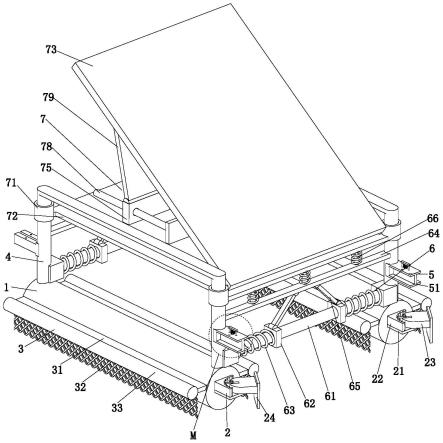 73
79
7
78
75
71
72
4
1
3
31
32
33
M
2
24
63
62
61
65
22
21
23
66
64
6
5
51