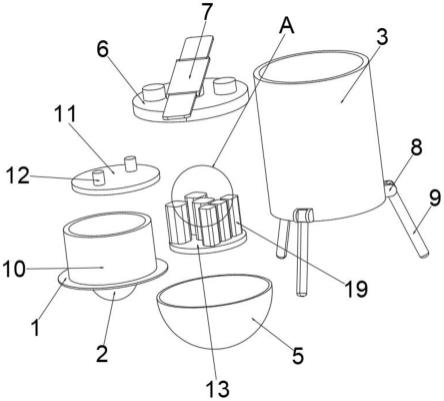 7
A
3
6
11
8
12
9
10
19
1
2
5
13