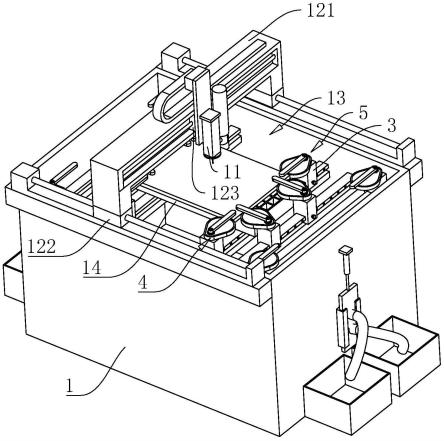 121
13
5
3
11
123
122
14
4
1