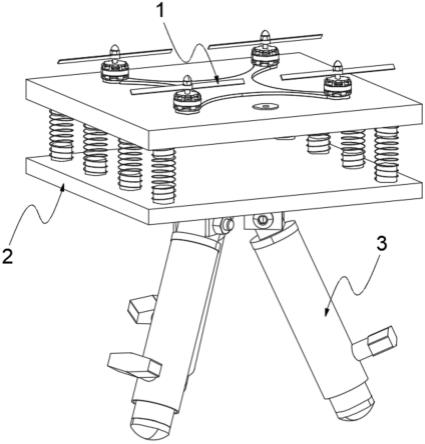 1
2
3