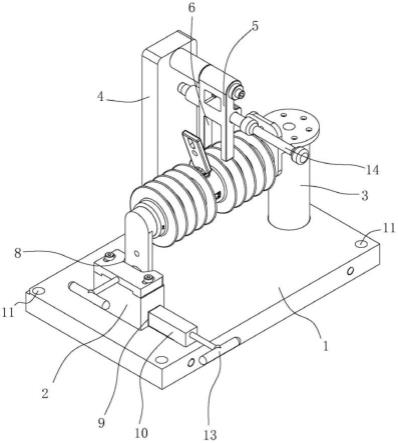 6
5
4
14
3
11
8
11
1
2
9
10
13