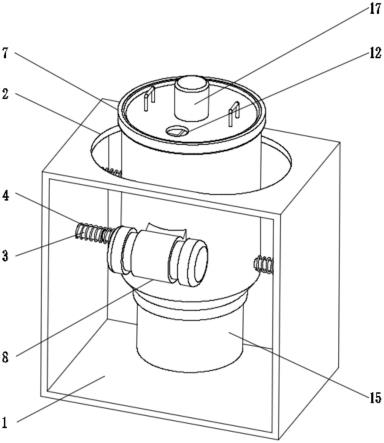 17
7
12
2
4
3
8
15
1