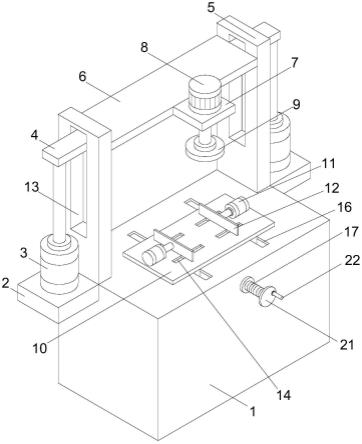 5
8
7
6
9
4
11
13
12
16
17
3
22
2
10
21
14
1