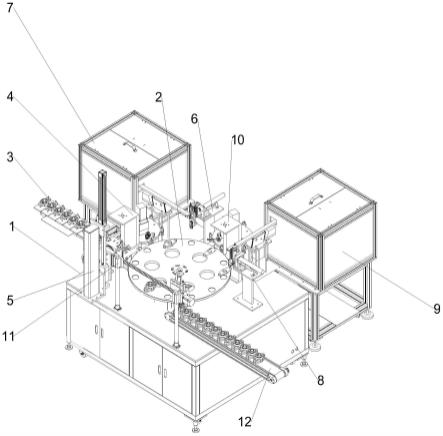 7
4
2
6
10
3
1
5
11
9
8
12