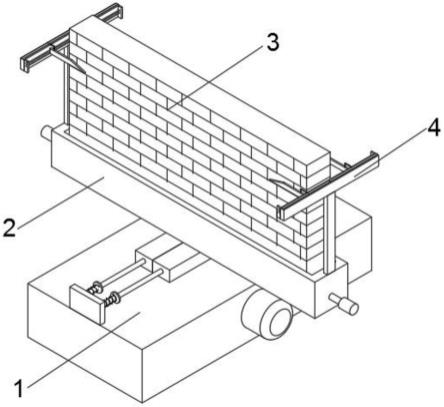 3
4
2
1