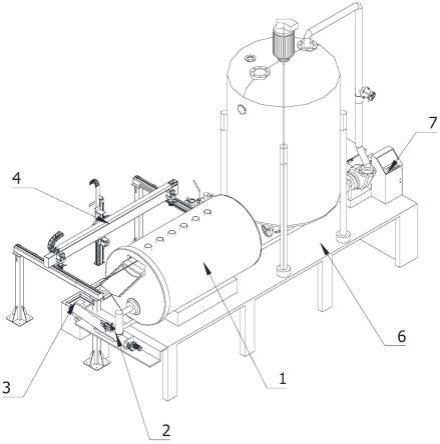 7
4
6
1
3
2