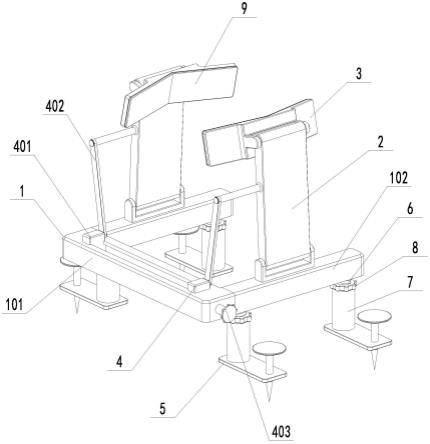 9
3
402
2
401
102
1
6
8
7
101
4
5
403