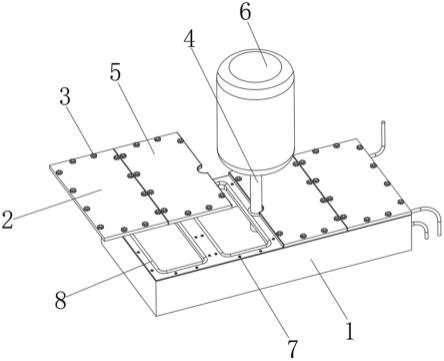 6
4
5
3
2
8
7
1