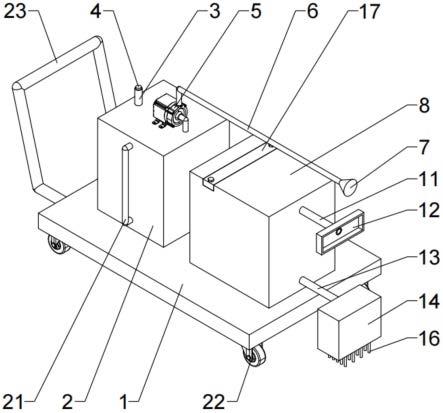 23
4
3
5
6
17
8
7
11
12
13
14
16
21
2
1
22