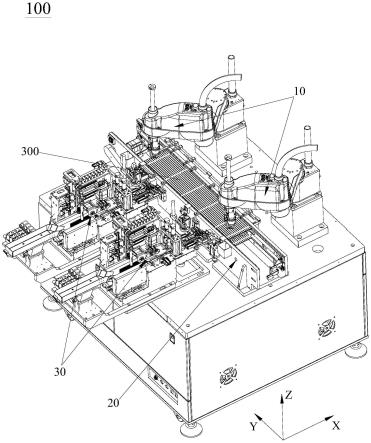 100

10

300

30

20

Z

Y

X