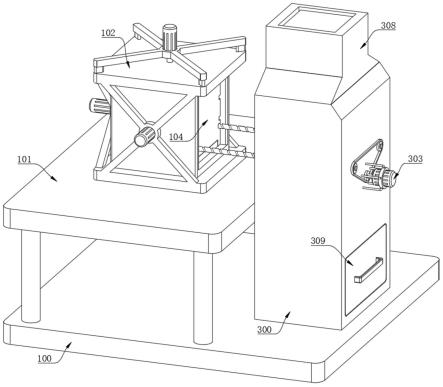 102
308
104
101
303
309
300
100