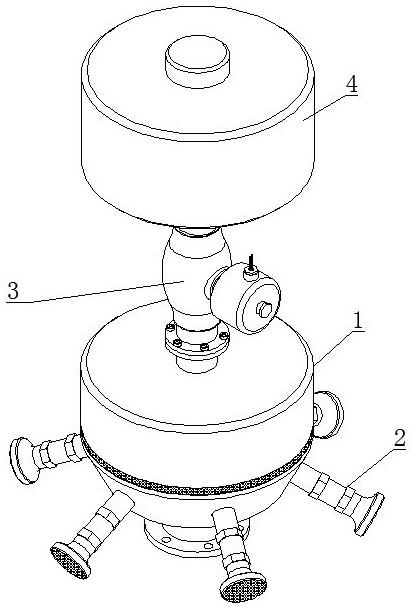 4

3

1

2