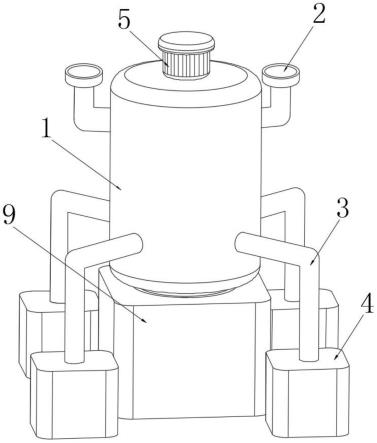 5
2
1
9
3
4