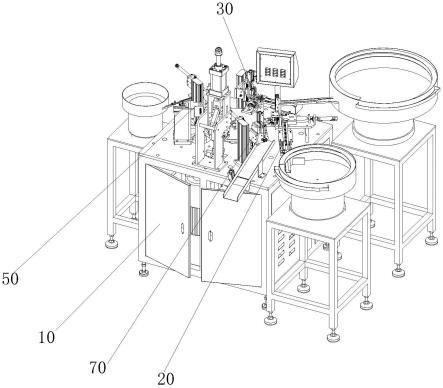 30

50

10

70

20