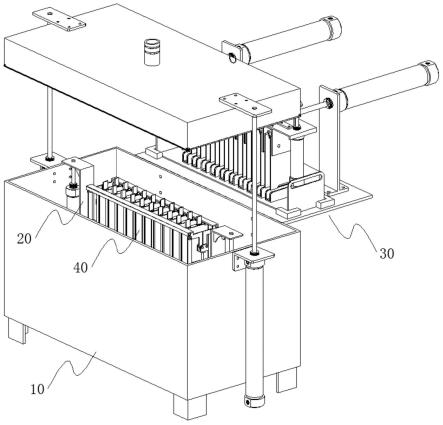 20
40
30
10