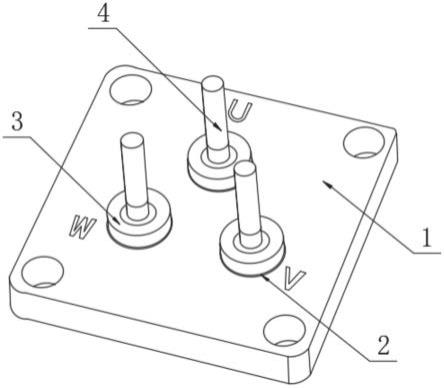 4
3
U
W
V
1
2