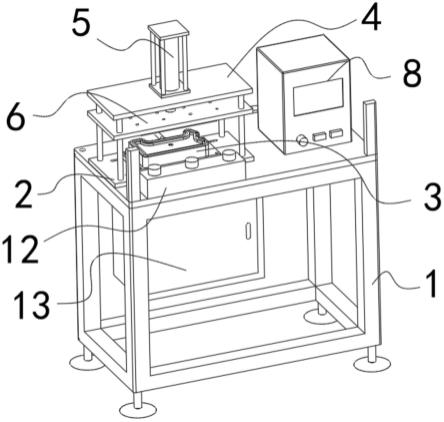 5
4
8
6
2
3
12
13
1