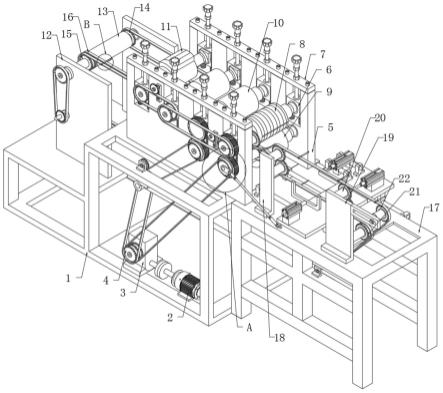 16 B 13 14
12 15
11
10
8
7
6
9
5
20
19
22
21
17
1
4
3
2
A
18