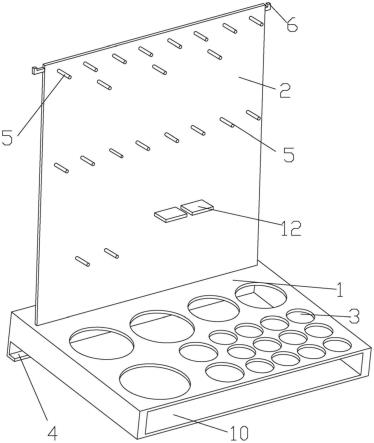 6
2
5
5
12
1
3
4
10