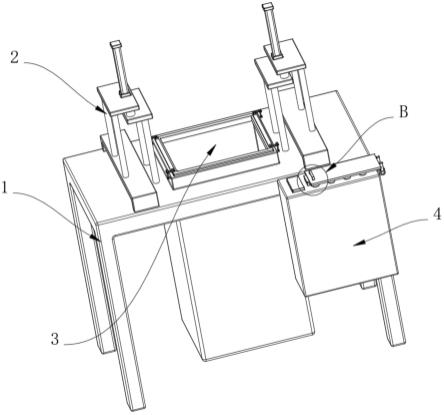 2
B
1
4
3