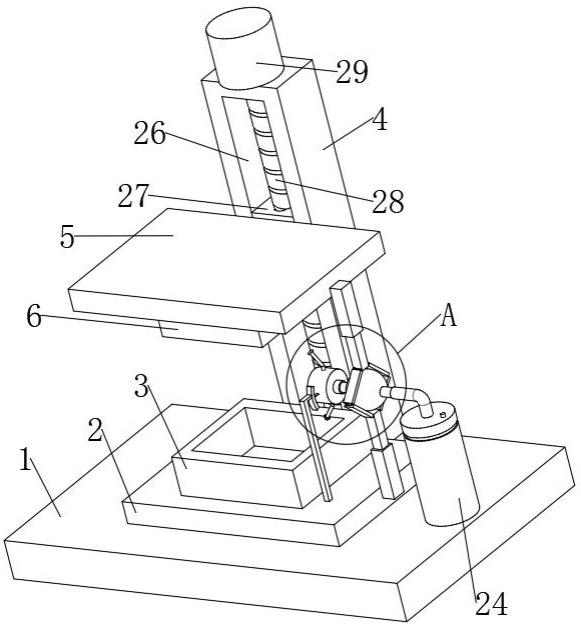 29
4
26
27
28
5
6
A
3
2
1
24