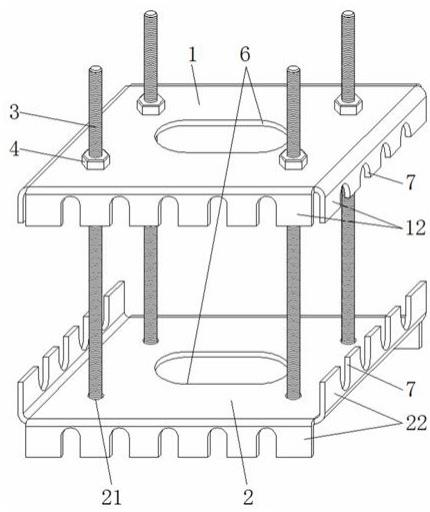 1
6
3
4
7
12
7
22
21
2