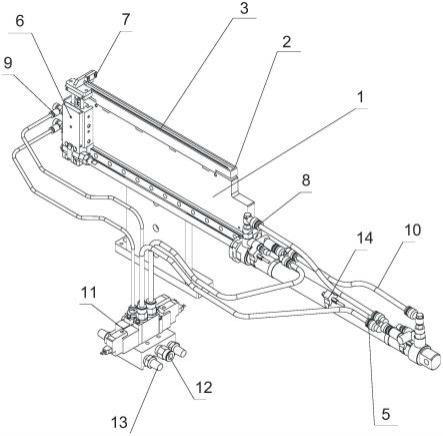 6
7
3
2
9
1
8
14
10
11
12
13
5