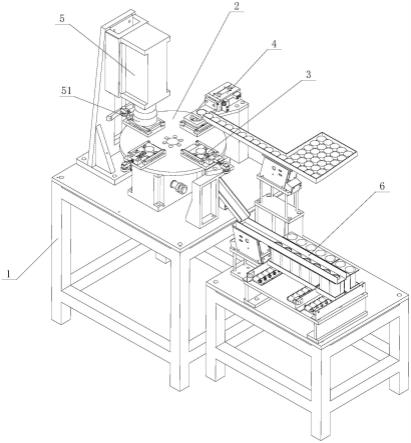 2
5
4
3
51
6
1