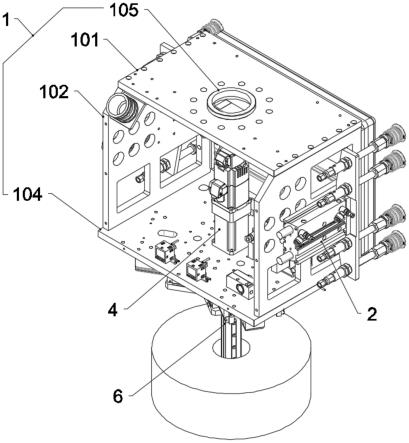 1
105
101
102
104
4
2
6