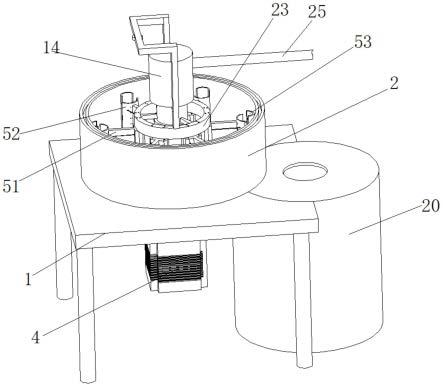 23
25
14
53
2
52
51
20
1
4