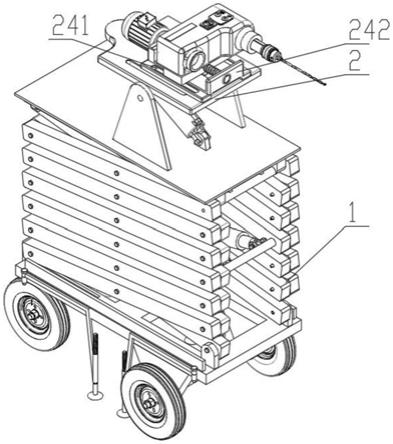 241
242
2
1