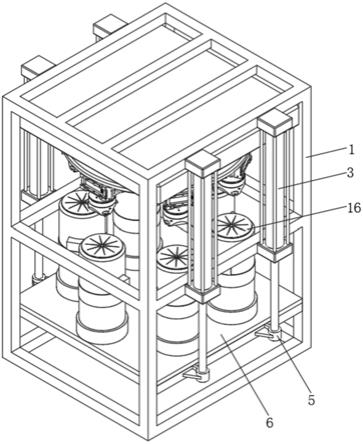 1
3
16
5
6