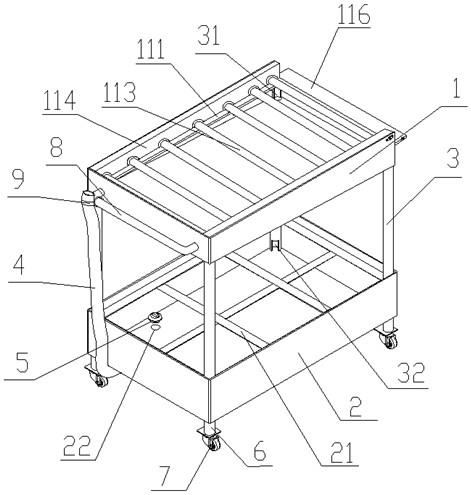 116
31
111
113
114
1
8
3
9
4
5
32
2
22
21
6
7