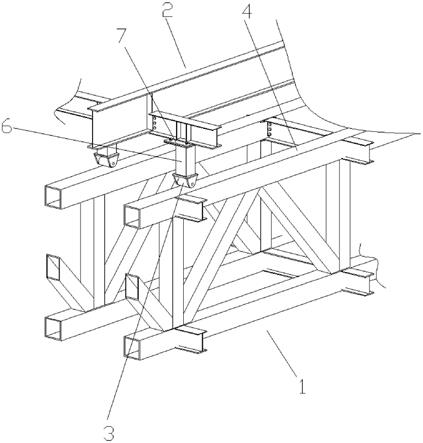 2
4
7
6
1
3