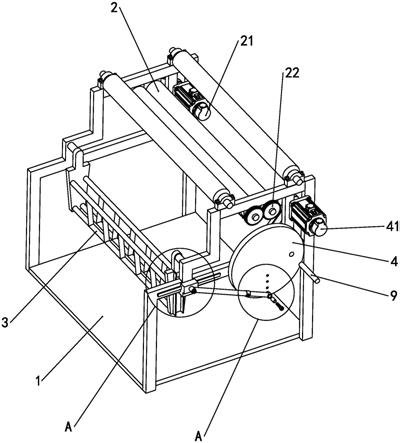 2
21
22
41
4
9
3
1
A
A