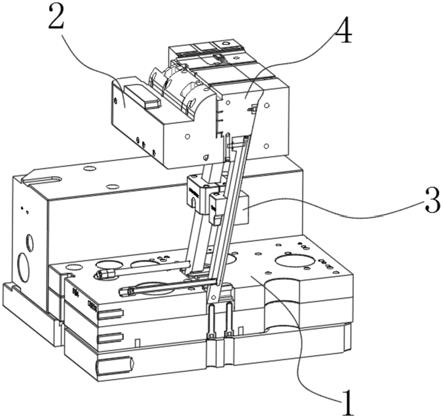 2
4
3
1