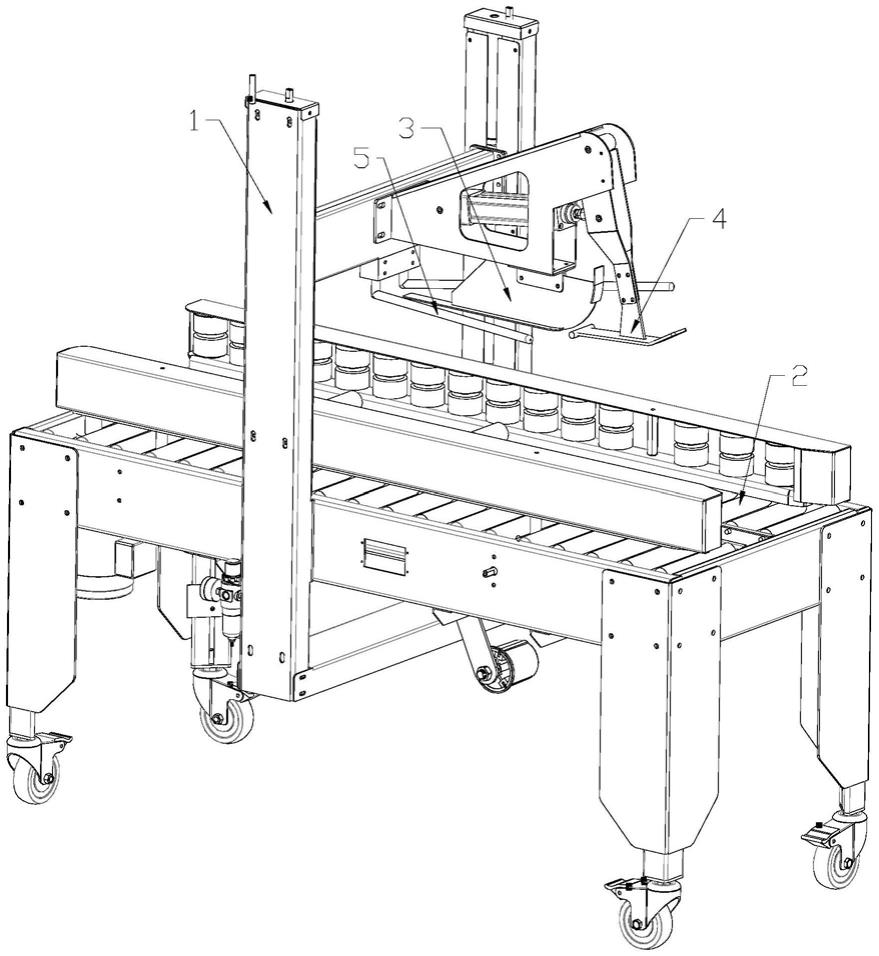 1
5
3
4
2