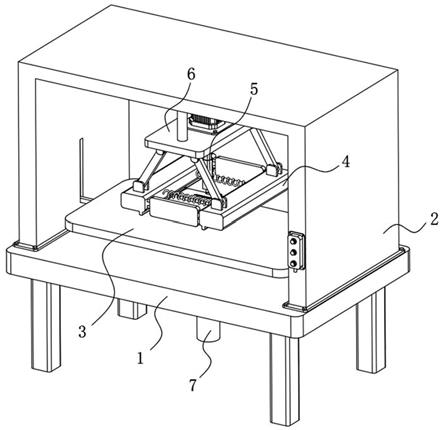 6
5
4
2
3
1
7