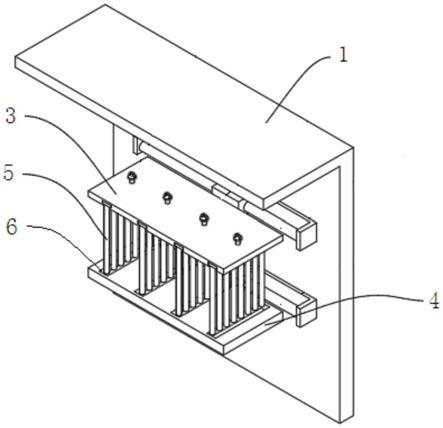 1
3
5
6
4