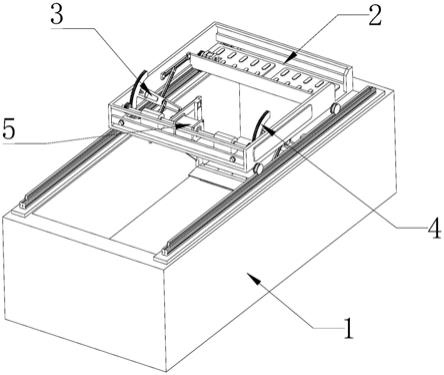 3
2
5
4
1